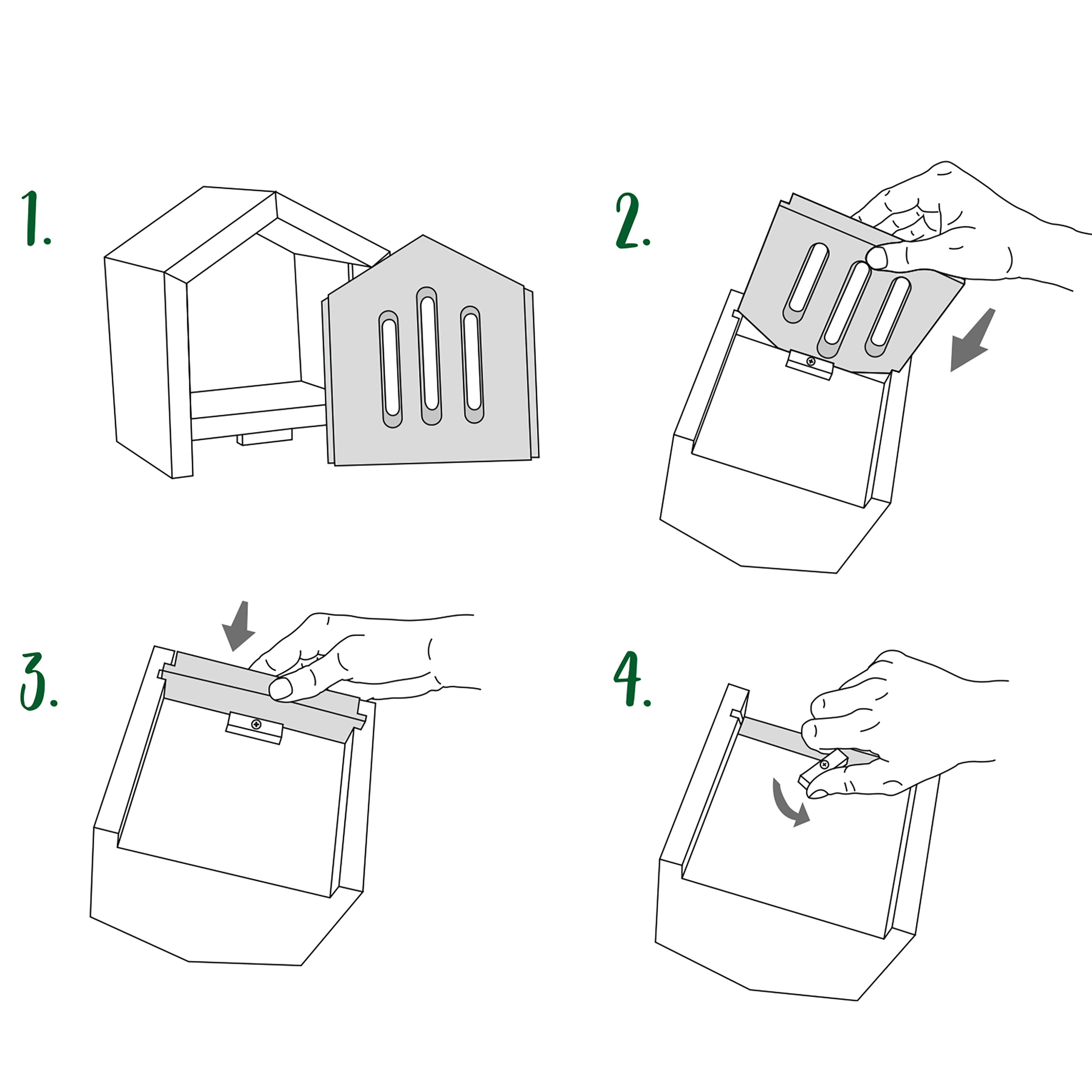 1.

2.

3.

4.