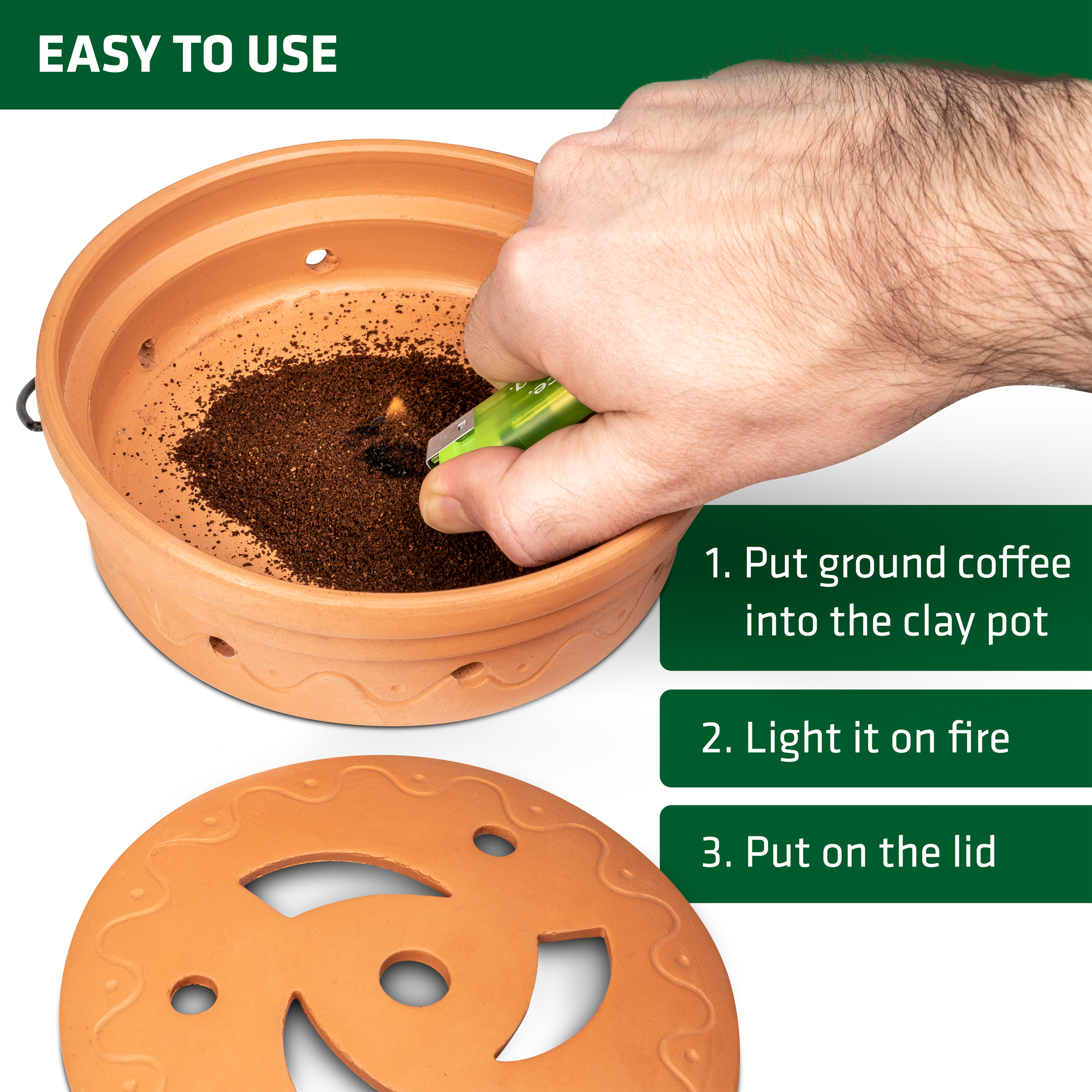 EASY TO USE

1. Put ground coffee into the clay pot

2. Light it on fire

3. Put on the lid